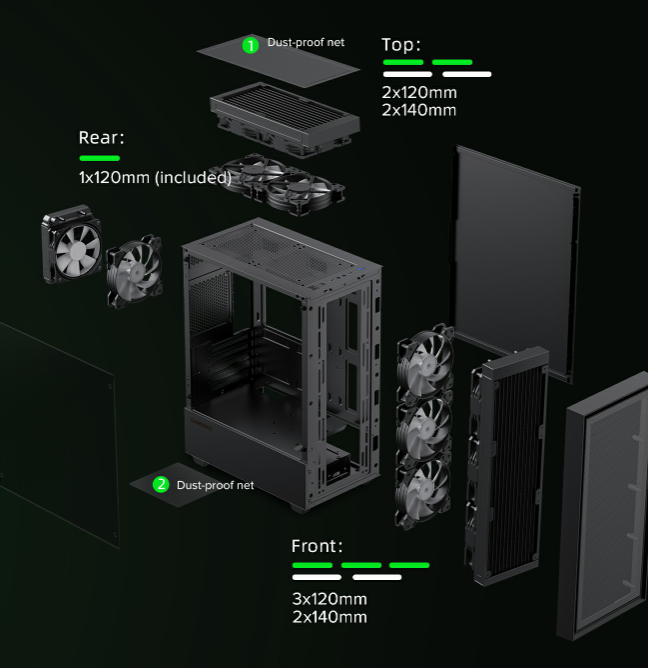 1 Dust-proof net

Top:

2x120mm
2x140mm

Rear:

1x120mm (included)

2 Dust-proof net

Front:

3x120mm
2x140mm