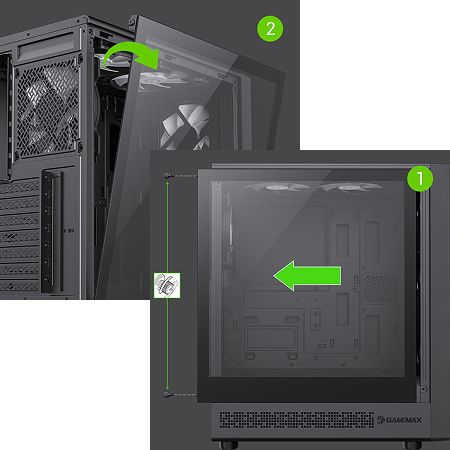 2

1

GAMEMAX